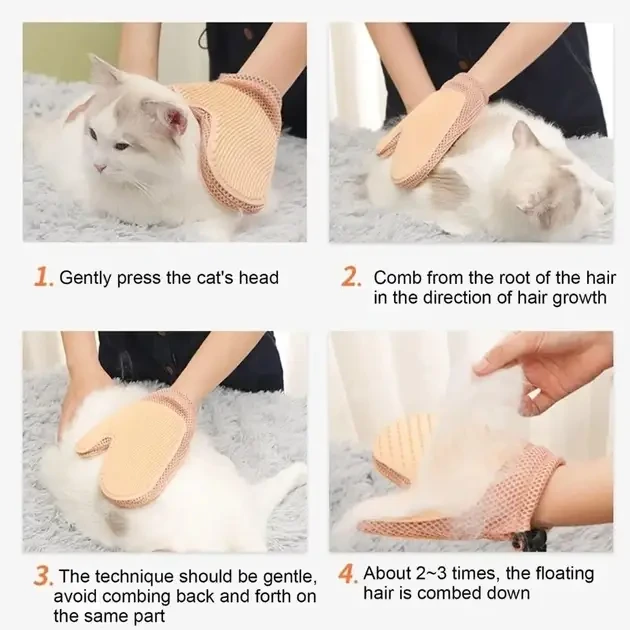 1. Gently press the cat's head

2. Comb from the root of the hair in the direction of hair growth

3. The technique should be gentle, avoid combing back and forth on the same part

4. About 2~3 times, the floating hair is combed down