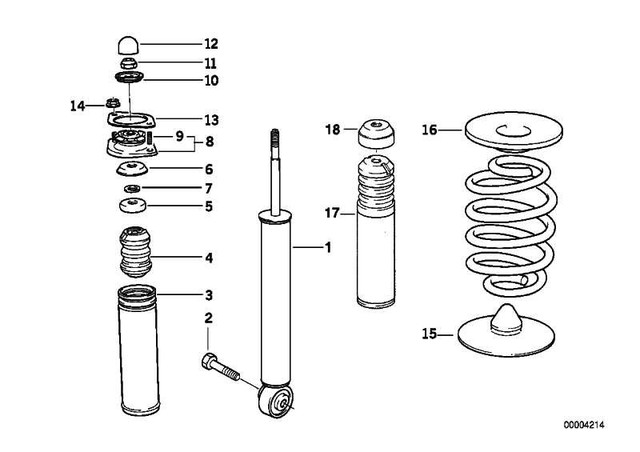 12
11
10
14
13
9
8
6
7
5
4
3
2
1
18
17
16
15
00004214