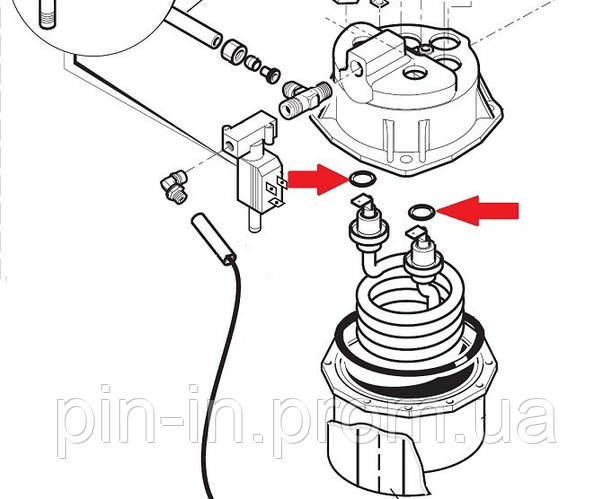 pin-in.prom.ua