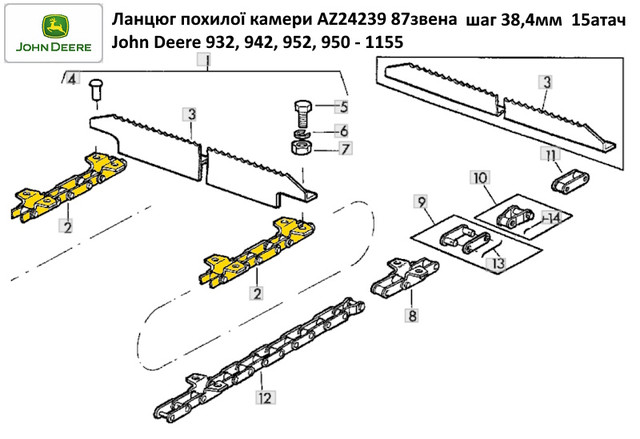 JOHN DEERE

Ланцюг похилої камери AZ24239 87звена шаг 38,4мм 15атач John Deere 932, 942, 952, 950 - 1155

1
4
3
5
6
7
2
2
3
11
10
14
9
13
8
12