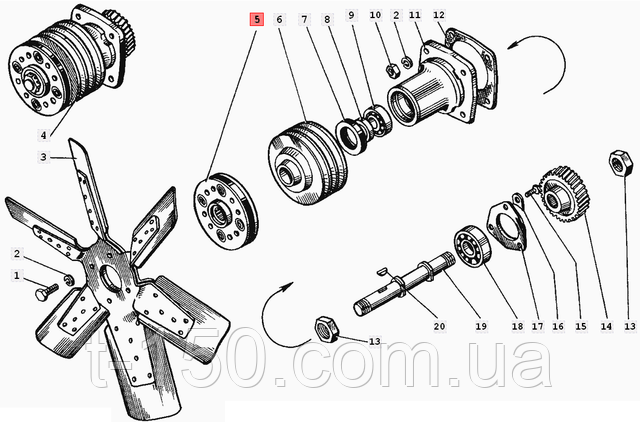 5
6
7
8
9
10
2
11
12
4
3
2
1
13
20
19
18
17
16
15
14
13
t-150.com.ua