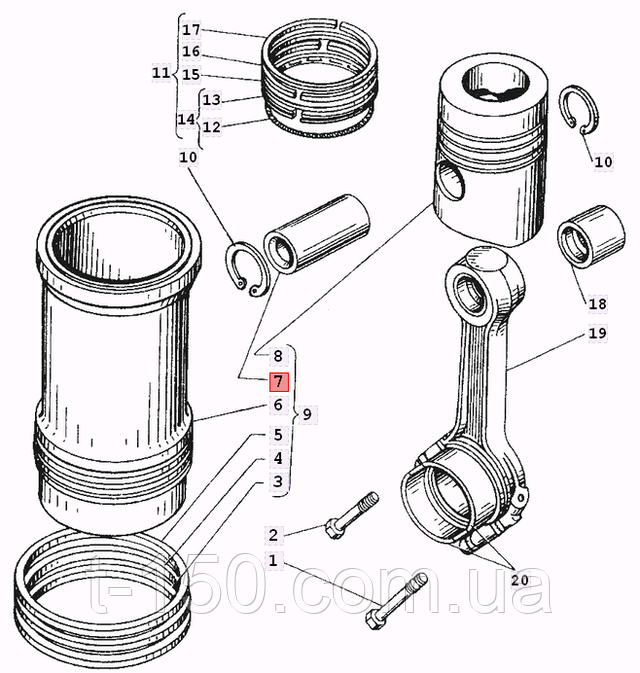 17
16
11
15
13
14
12
10
10
18
19
8
7
6
9
5
4
3
2
1
20
t-150.com.ua