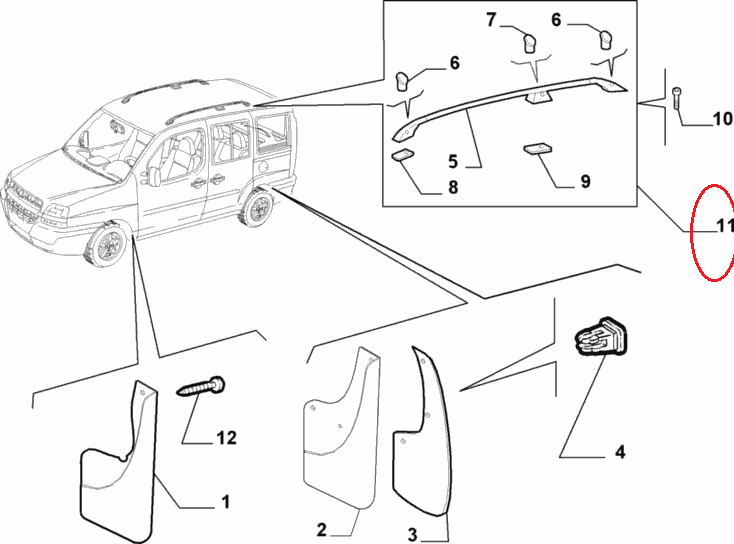 7
6
6
10
5
8
9
11
4
12
1
2
3