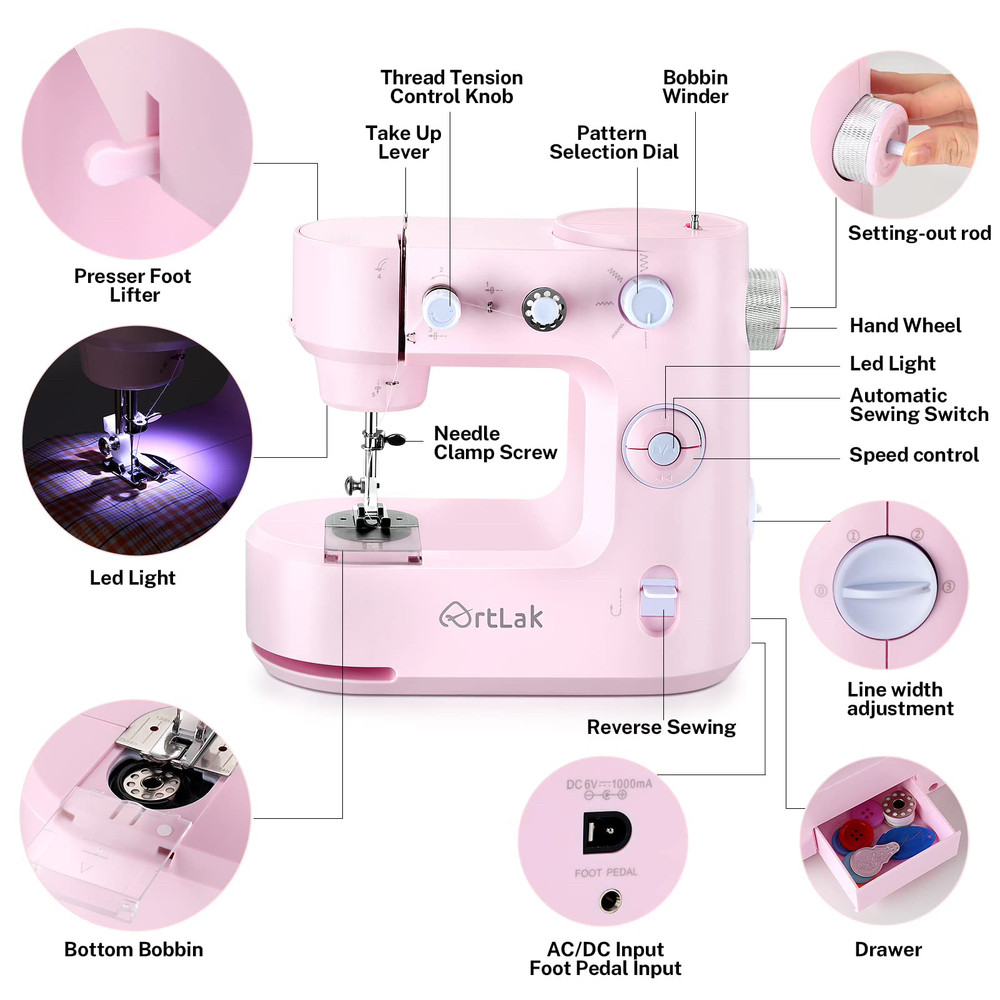 Thread Tension Control Knob

Bobbin Winder

Take Up Lever

Pattern Selection Dial

Setting-out rod

Presser Foot Lifter

Hand Wheel

Led Light

Automatic Sewing Switch

Needle Clamp Screw

Speed control

Led Light

ArtLak

Line width adjustment

Reverse Sewing

DC 6V ⎓ 1000mA

FOOT PEDAL

Bottom Bobbin

AC/DC Input Foot Pedal Input

Drawer