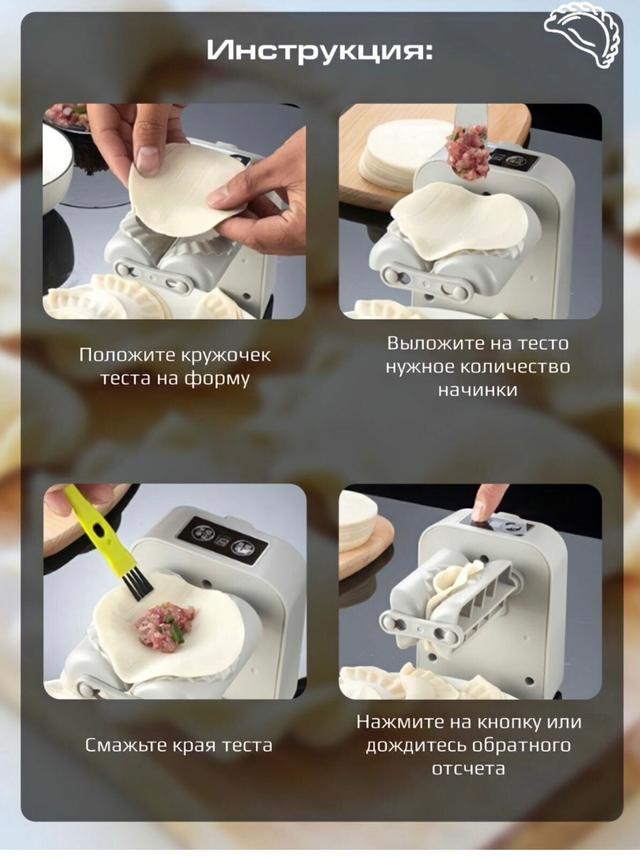 Инструкция:

Положите кружочек теста на форму

Выложите на тесто нужное количество начинки

Смажьте края теста

Нажмите на кнопку или дождитесь обратного отсчета