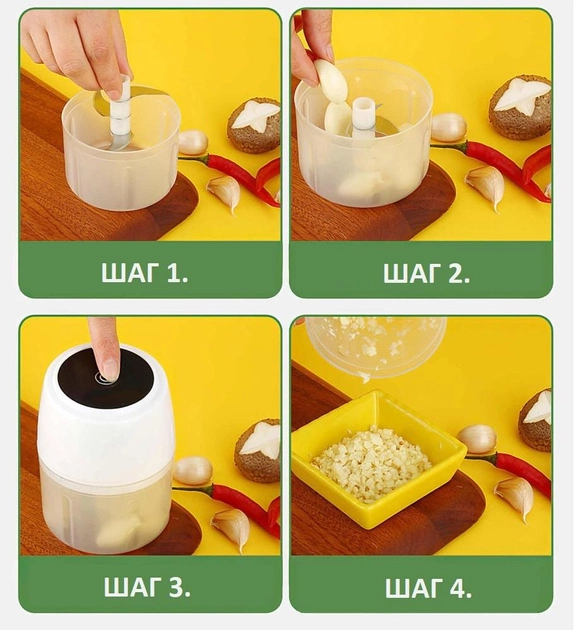 ШАГ 1.

ШАГ 2.

ШАГ 3.

ШАГ 4.