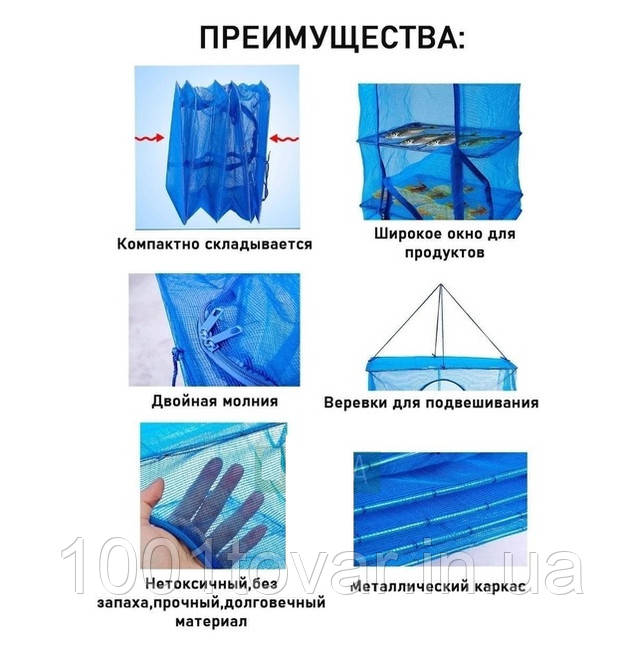 ПРЕИМУЩЕСТВА:

Компактно складывается

Широкое окно для продуктов

Двойная молния

Веревки для подвешивания

Нетоксичный,без запаха,прочный,долговечный материал

Металлический каркас

1001tovar.in.ua