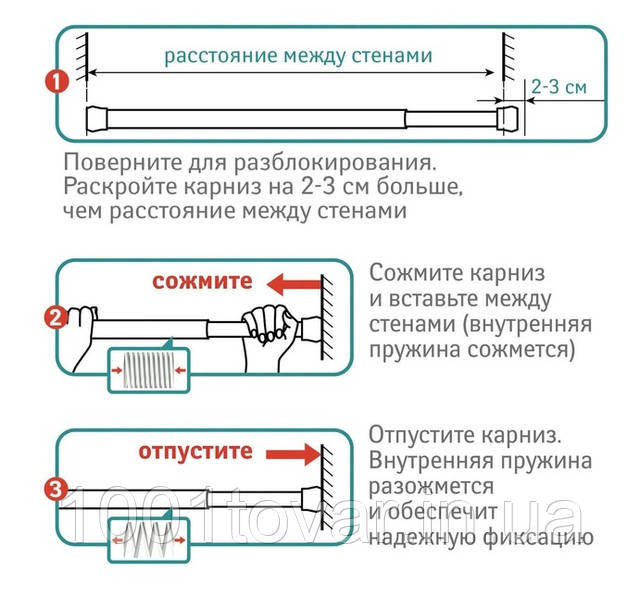 1

расстояние между стенами

2-3 см

Поверните для разблокирования. Раскройте карниз на 2-3 см больше, чем расстояние между стенами

2

сожмите

Сожмите карниз и вставьте между стенами (внутренняя пружина сожмется)

3

отпустите

Отпустите карниз. Внутренняя пружина разожмется и обеспечит надежную фиксацию

1001tovar.in.ua