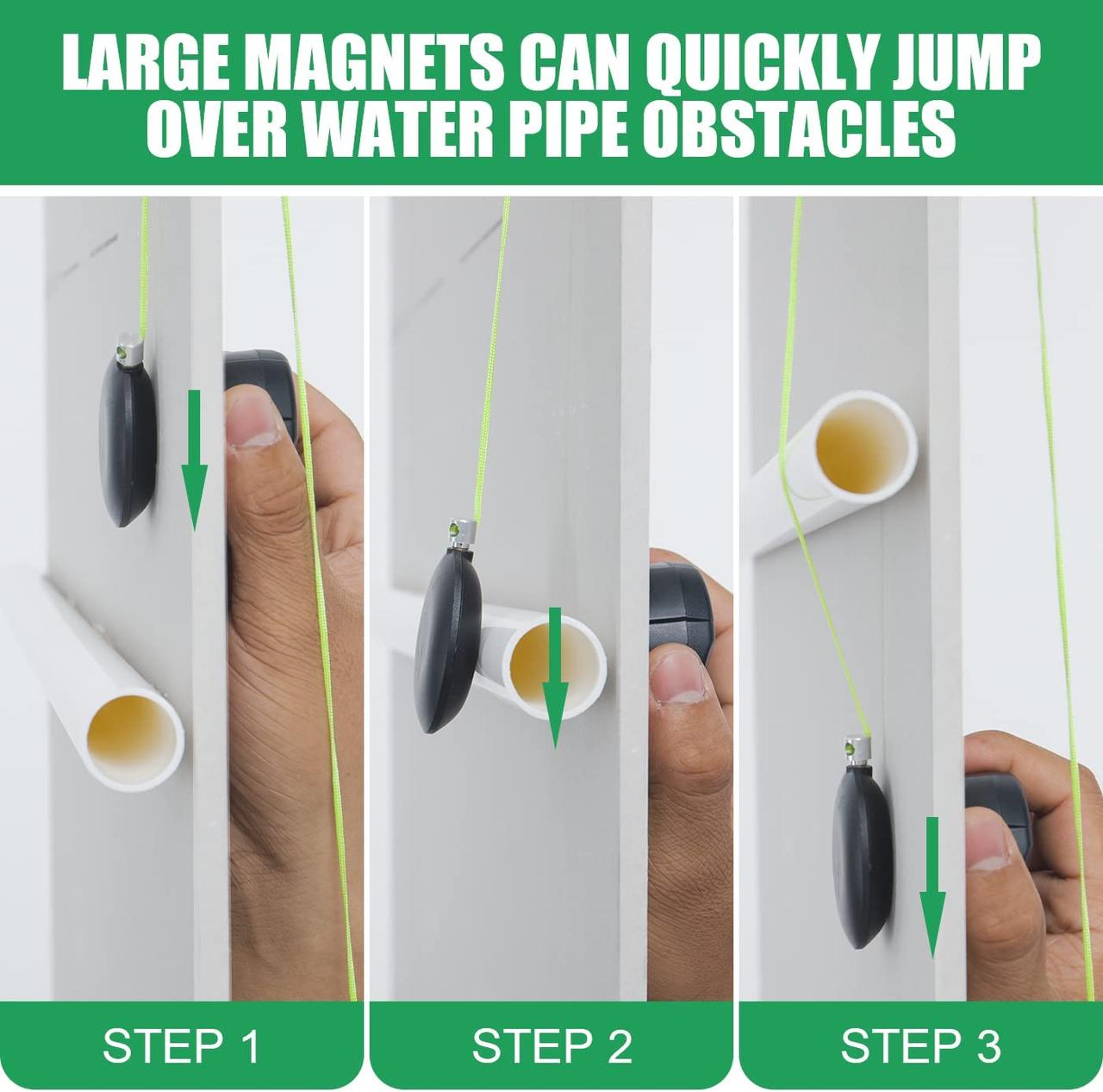 LARGE MAGNETS CAN QUICKLY JUMP OVER WATER PIPE OBSTACLES

STEP 1

STEP 2

STEP 3