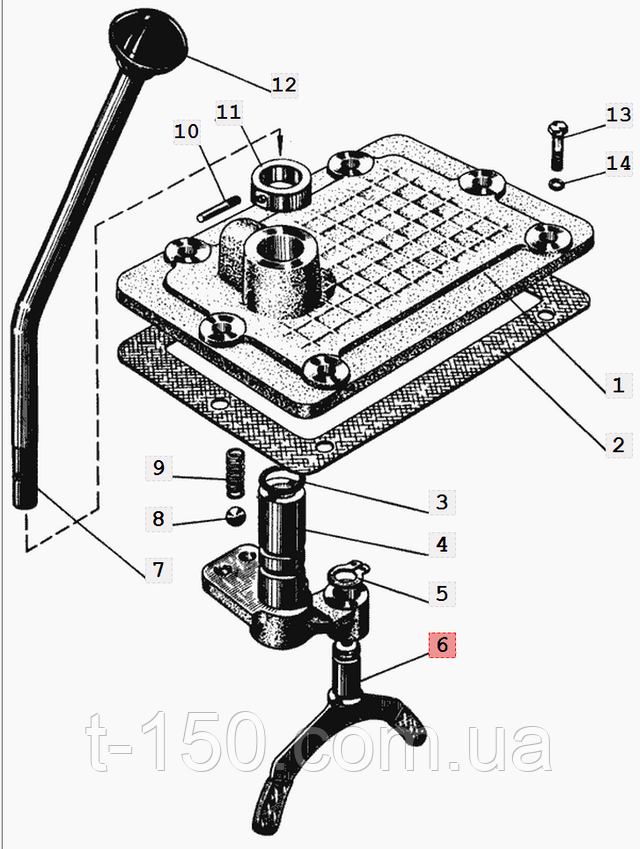 12
11
10
13
14
1
2
9
3
8
4
7
5
6
t-150.com.ua