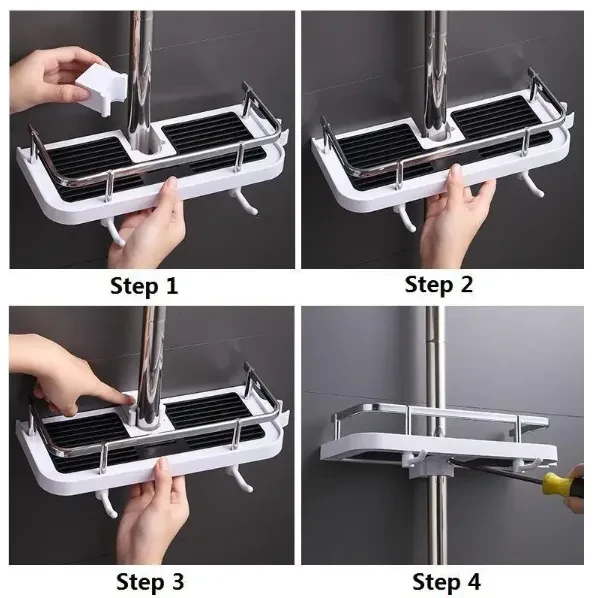 Step 1

Step 2

Step 3

Step 4