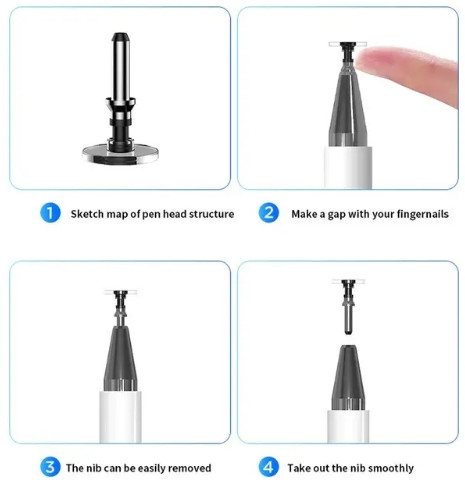 1 Sketch map of pen head structure

2 Make a gap with your fingernails

3 The nib can be easily removed

4 Take out the nib smoothly