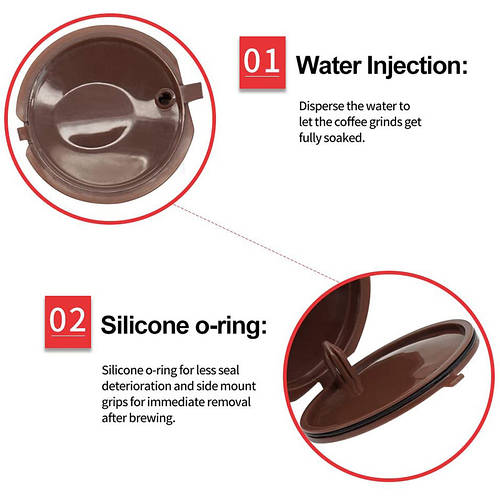 01 Water Injection:

Disperse the water to let the coffee grinds get fully soaked.

02 Silicone o-ring:

Silicone o-ring for less seal deterioration and side mount grips for immediate removal after brewing.