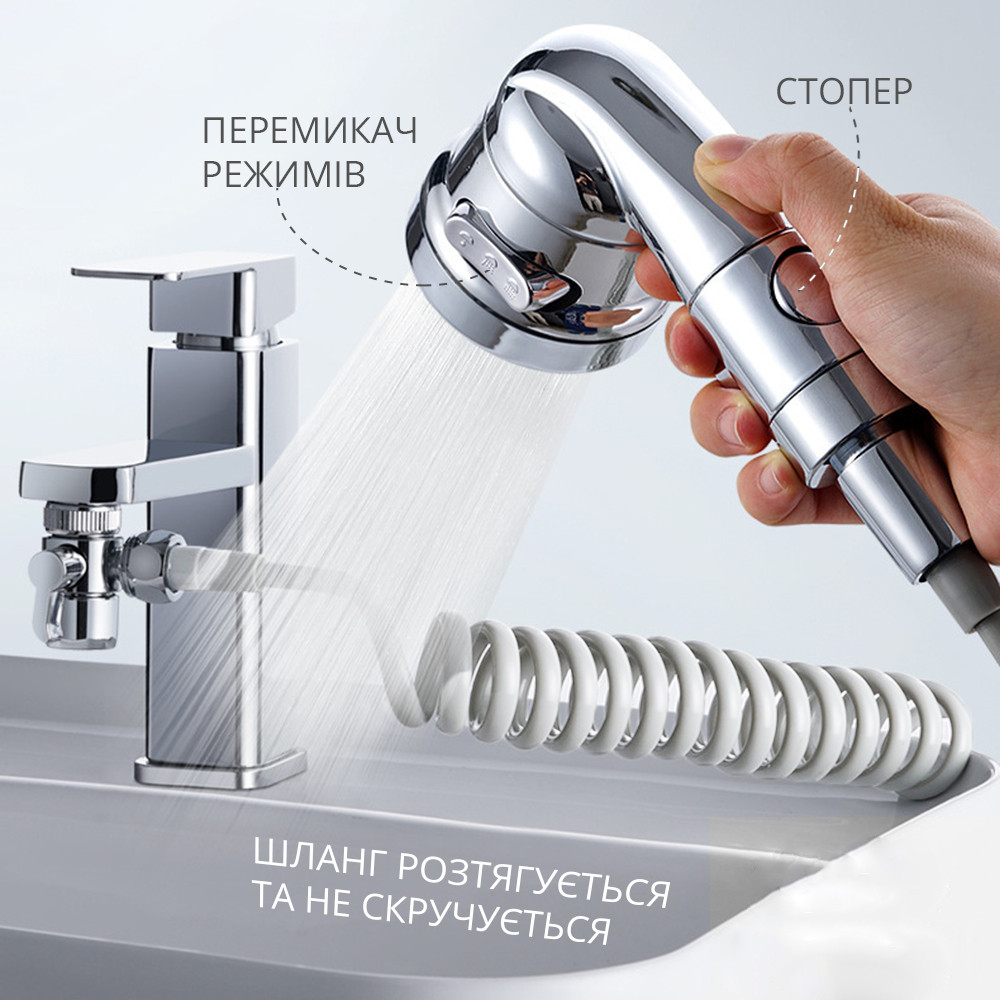 ПЕРЕМИКАЧ РЕЖИМІВ

СТОПЕР

ШЛАНГ РОЗТЯГУЄТЬСЯ ТА НЕ СКРУЧУЄТЬСЯ