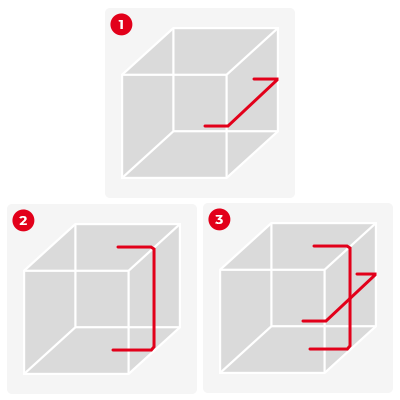 1

2

3