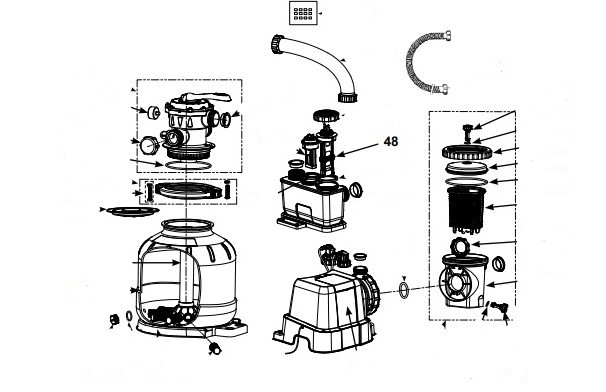 48