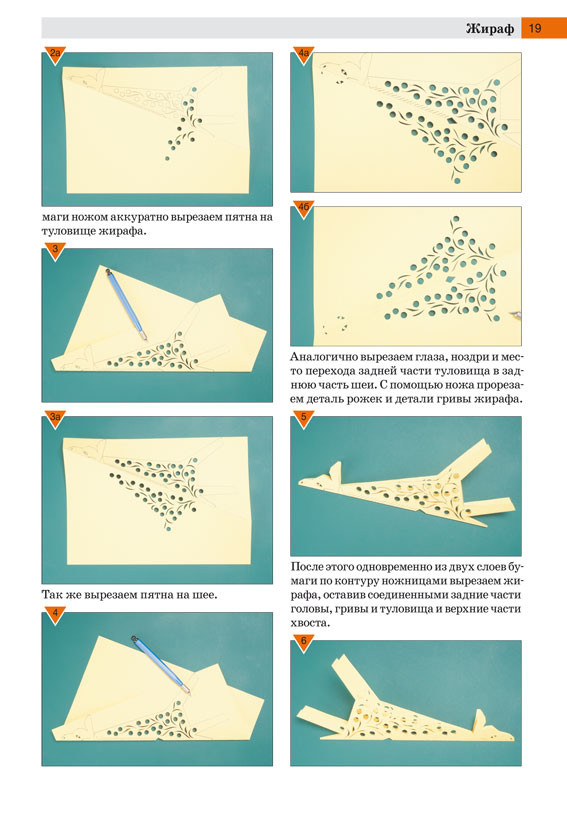 Жираф 19

2а

маги ножом аккуратно вырезаем пятна на туловище жирафа.

3

3а

Так же вырезаем пятна на шее.

4

4а

4б

Аналогично вырезаем глаза, ноздри и место перехода задней части туловища в заднюю часть шеи. С помощью ножа прорезаем деталь рожек и детали гривы жирафа.

5

После этого одновременно из двух слоев бумаги по контуру ножницами вырезаем жирафа, оставив соединенными задние части головы, гривы и туловища и верхние части хвоста.

6