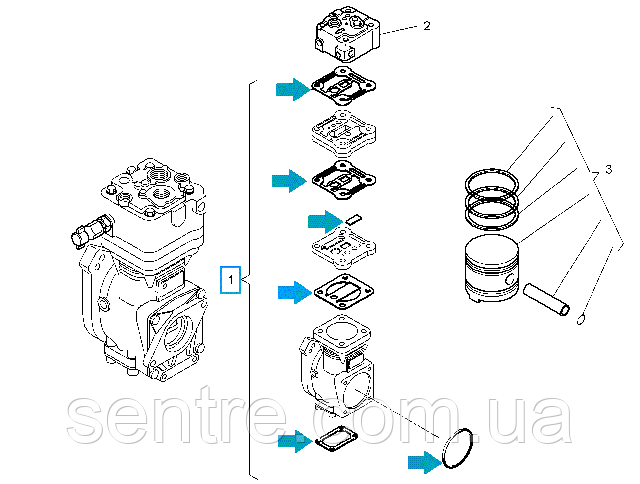 2
3
1
sentre.com.ua