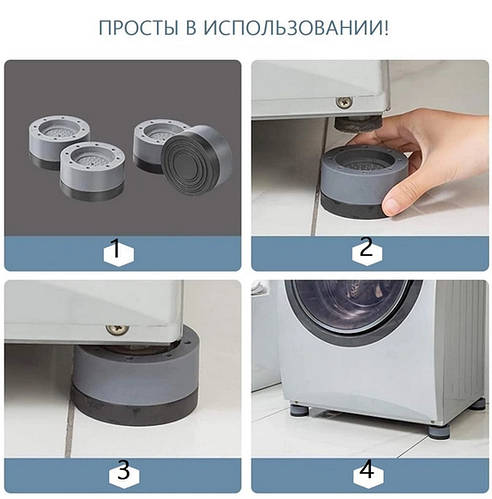 ПРОСТЫ В ИСПОЛЬЗОВАНИИ!

1

2

3

4