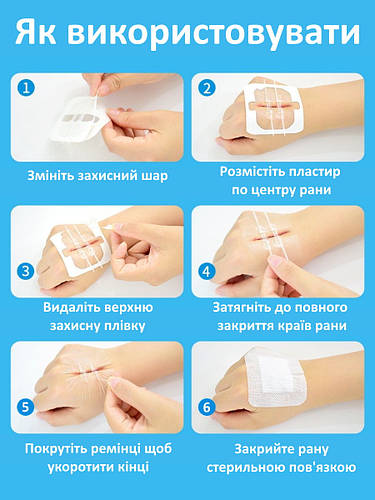 Як використовувати

1

Змініть захисний шар

2

Розмістіть пластир по центру рани

3

Видаліть верхню захисну плівку

4

Затягніть до повного закриття країв рани

5

Покрутіть ремінці щоб укоротити кінці

6

Закрийте рану стерильною пов'язкою