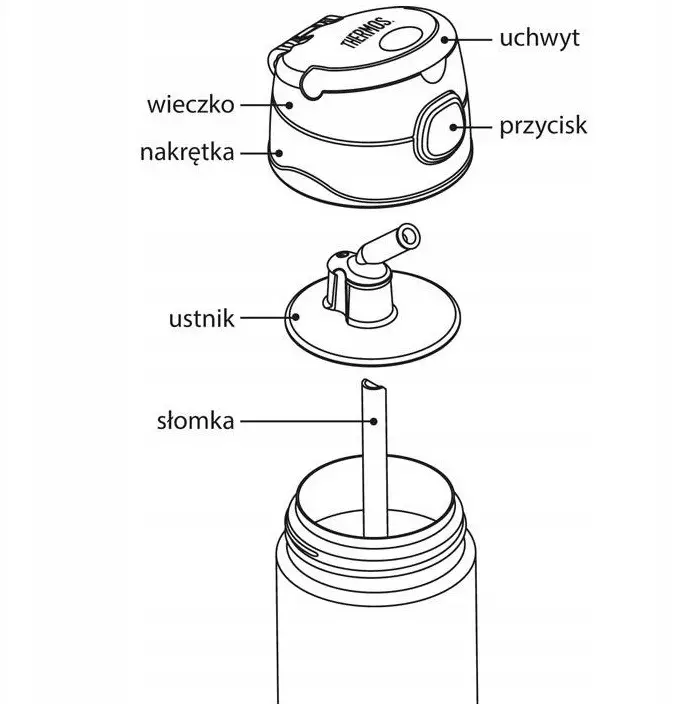 THERMOS.
uchwyt
wieczko
przycisk
nakrętka
ustnik
słomka