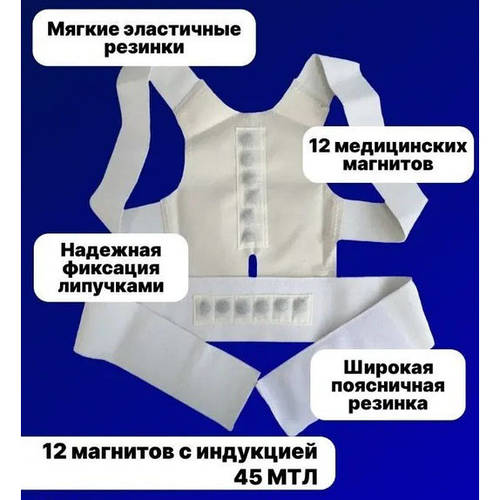 Мягкие эластичные резинки

12 медицинских магнитов

Надежная фиксация липучками

Широкая поясничная резинка

12 магнитов с индукцией 45 МТЛ