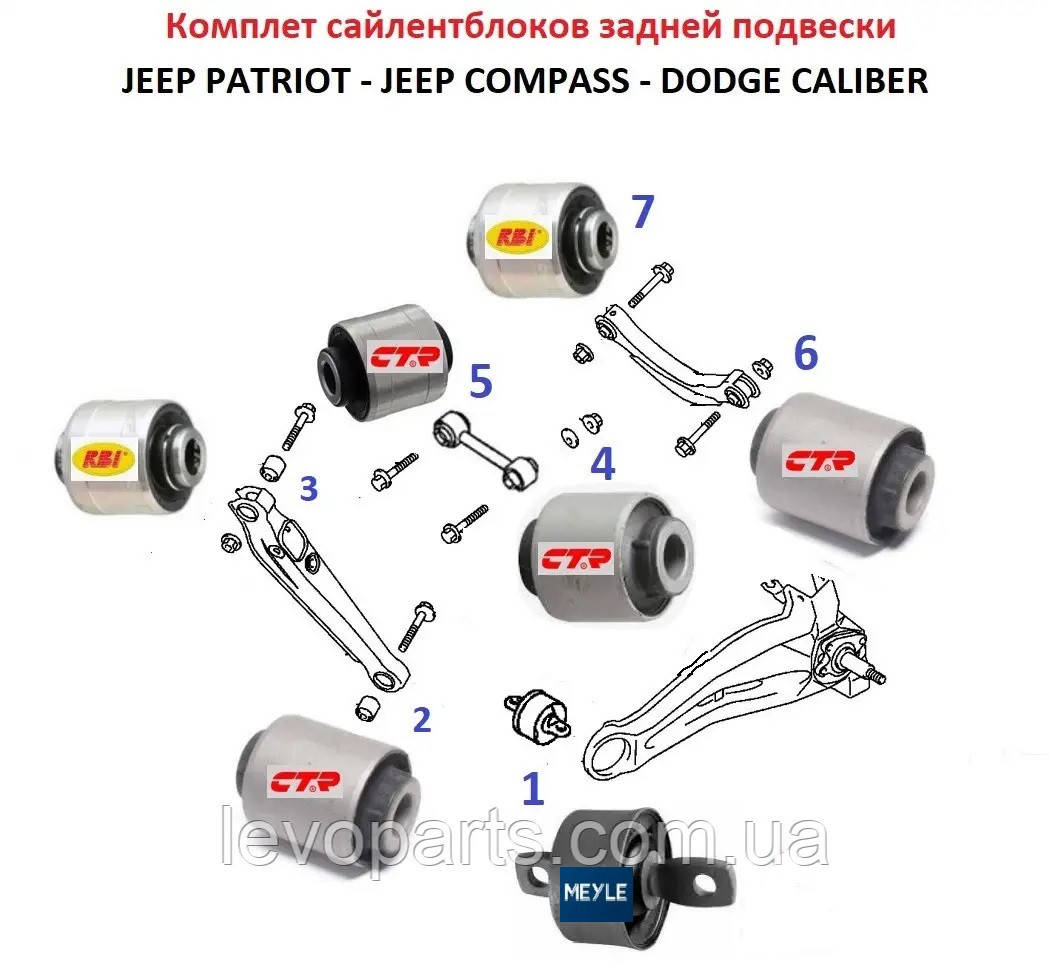 Комплет сайлентблоков задней подвески
JEEP PATRIOT - JEEP COMPASS - DODGE CALIBER

RBI
7
CTR
5
6
RBI
3
4
CTR
CTR
2
CTR
1
levoparts.com.ua
MEYLE