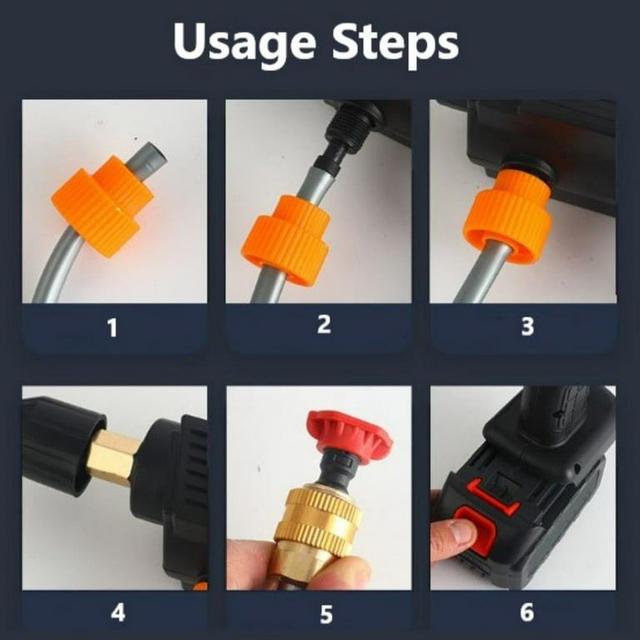 Usage Steps

1

2

3

4

5

6