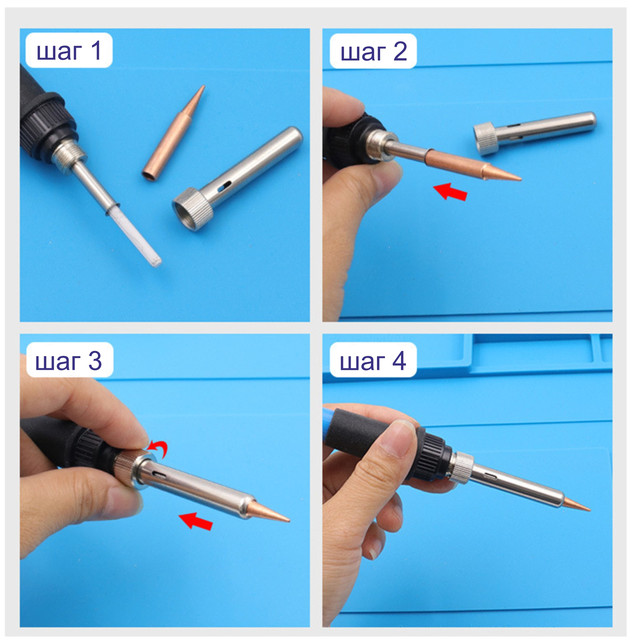 шаг 1

шаг 2

шаг 3

шаг 4