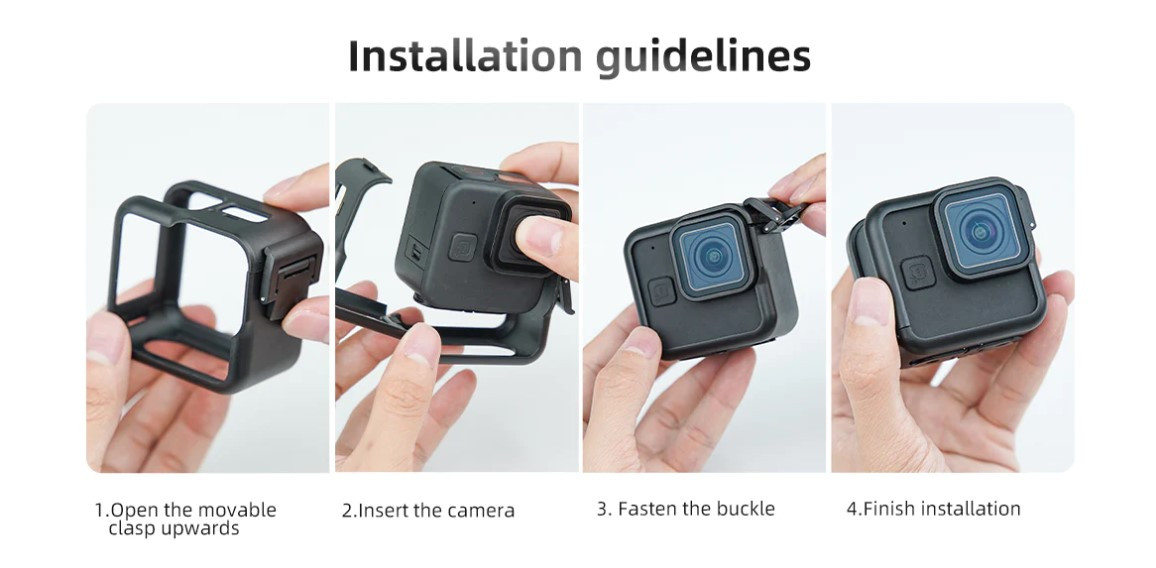 Installation guidelines

1.Open the movable clasp upwards

2.Insert the camera

3. Fasten the buckle

4.Finish installation