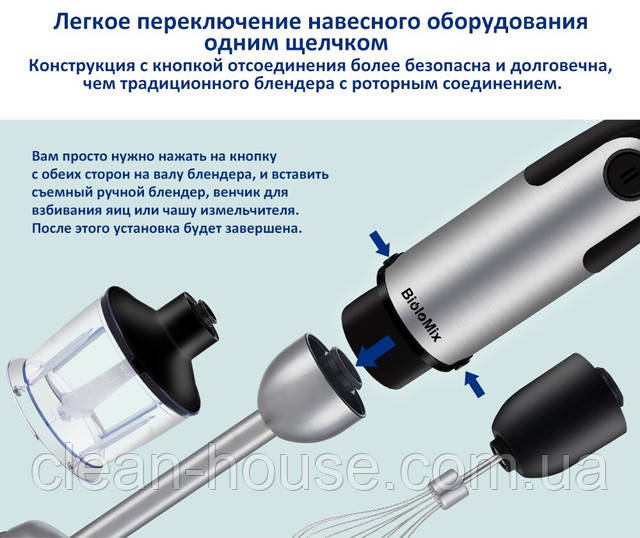 Легкое переключение навесного оборудования одним щелчком
Конструкция с кнопкой отсоединения более безопасна и долговечна, чем традиционного блендера с роторным соединением.

Вам просто нужно нажать на кнопку с обеих сторон на валу блендера, и вставить съемный ручной блендер, венчик для взбивания яиц или чашу измельчителя. После этого установка будет завершена.

BioloMix

clean-house.com.ua