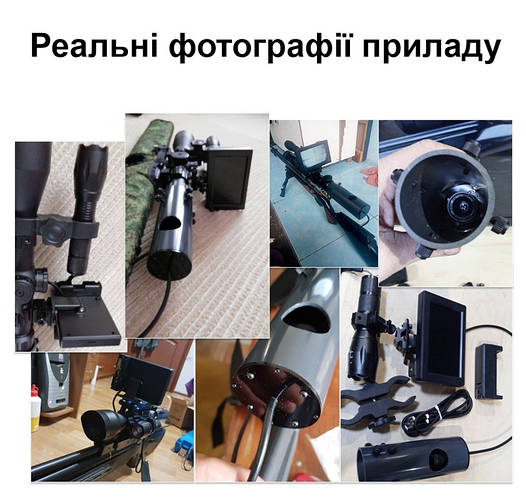 Реальні фотографії приладу