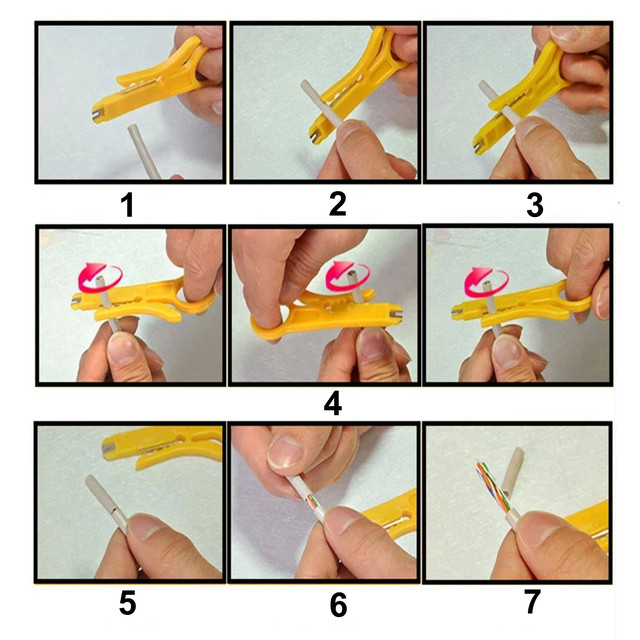 1
2
3
4
5
6
7