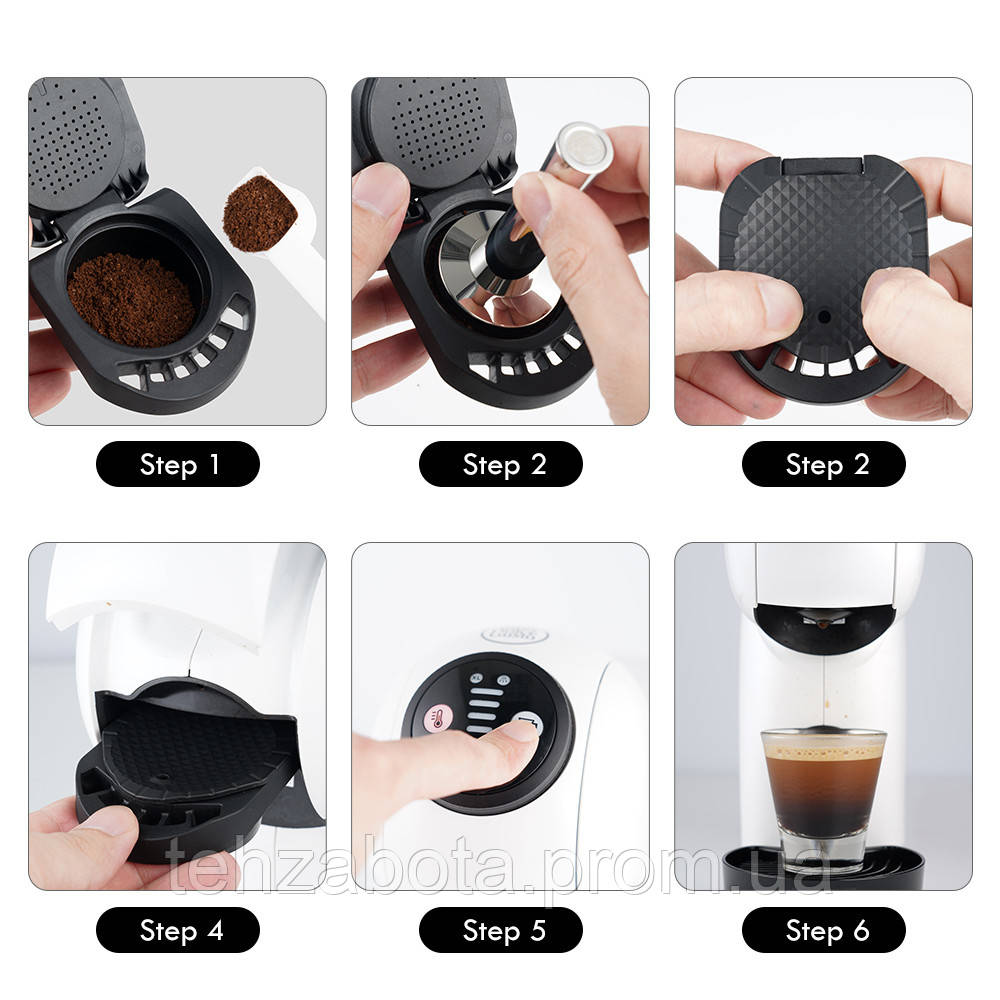 Step 1

Step 2

Step 2

Step 4

Step 5

Step 6

tehzabota.prom.ua