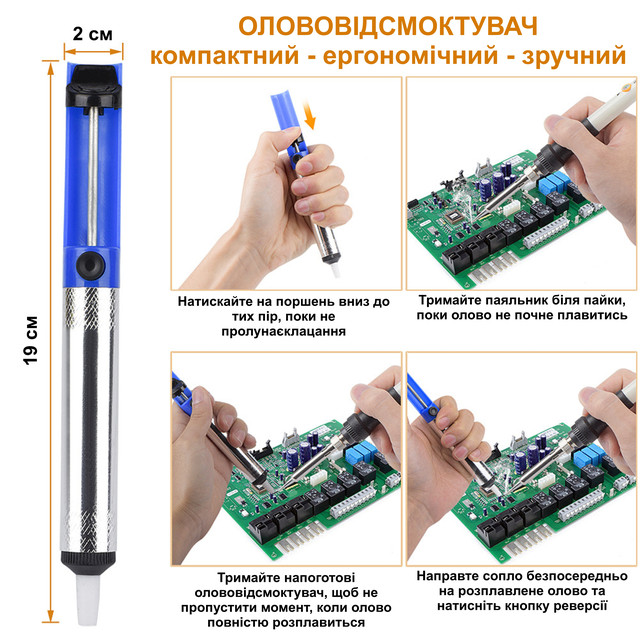 2 см

19 см

ОЛОВОВІДСМОКТУВАЧ
компактний - ергономічний - зручний

Натискайте на поршень вниз до тих пір, поки не пролунаєклацання

Тримайте паяльник біля пайки, поки олово не почне плавитись

Тримайте напоготові олововідсмоктувач, щоб не пропустити момент, коли олово повністю розплавиться

Направте сопло безпосередньо на розплавлене олово та натисніть кнопку реверсії