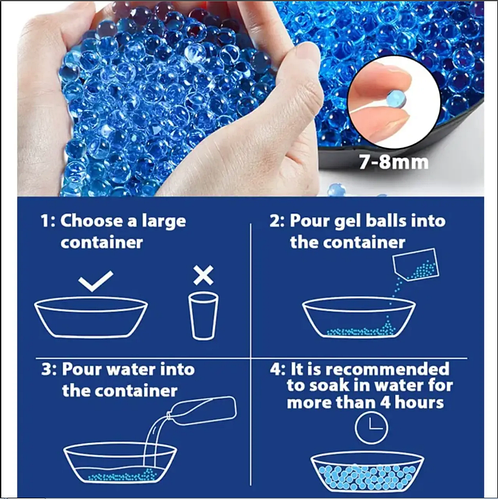 7-8mm

1: Choose a large container

2: Pour gel balls into the container

3: Pour water into the container

4: It is recommended to soak in water for more than 4 hours