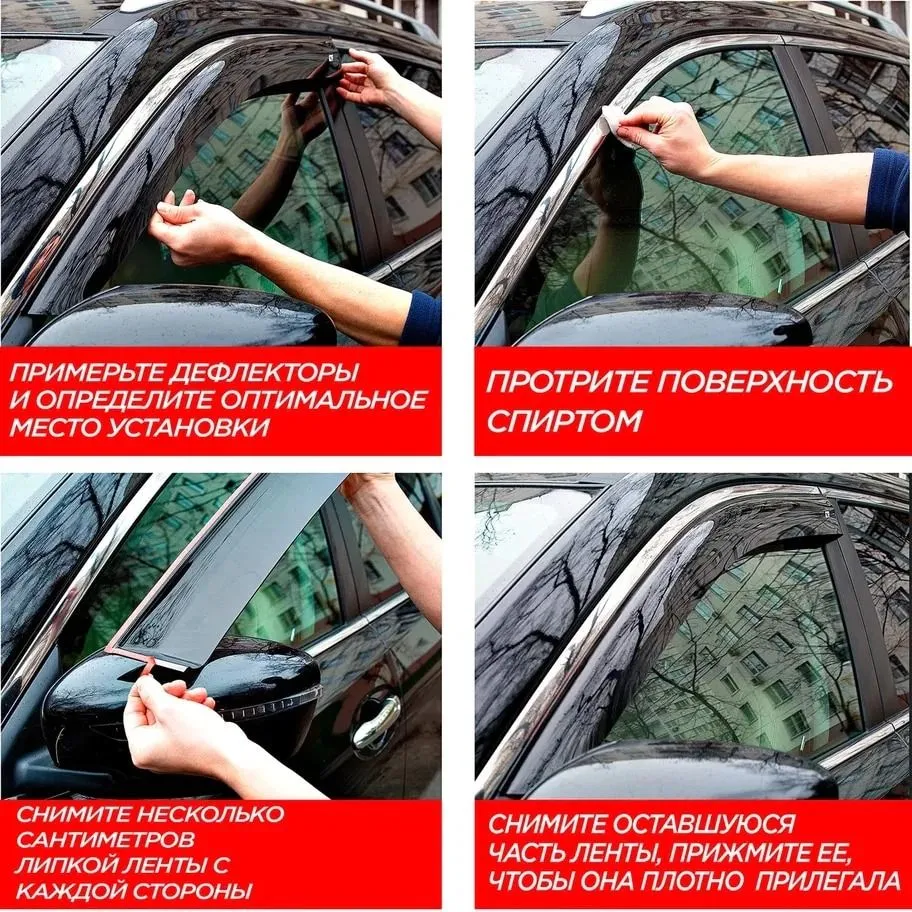 ПРИМЕРЬТЕ ДЕФЛЕКТОРЫ И ОПРЕДЕЛИТЕ ОПТИМАЛЬНОЕ МЕСТО УСТАНОВКИ

ПРОТРИТЕ ПОВЕРХНОСТЬ СПИРТОМ

СНИМИТЕ НЕСКОЛЬКО САНТИМЕТРОВ ЛИПКОЙ ЛЕНТЫ С КАЖДОЙ СТОРОНЫ

СНИМИТЕ ОСТАВШУЮСЯ ЧАСТЬ ЛЕНТЫ, ПРИЖМИТЕ ЕЕ, ЧТОБЫ ОНА ПЛОТНО ПРИЛЕГАЛА