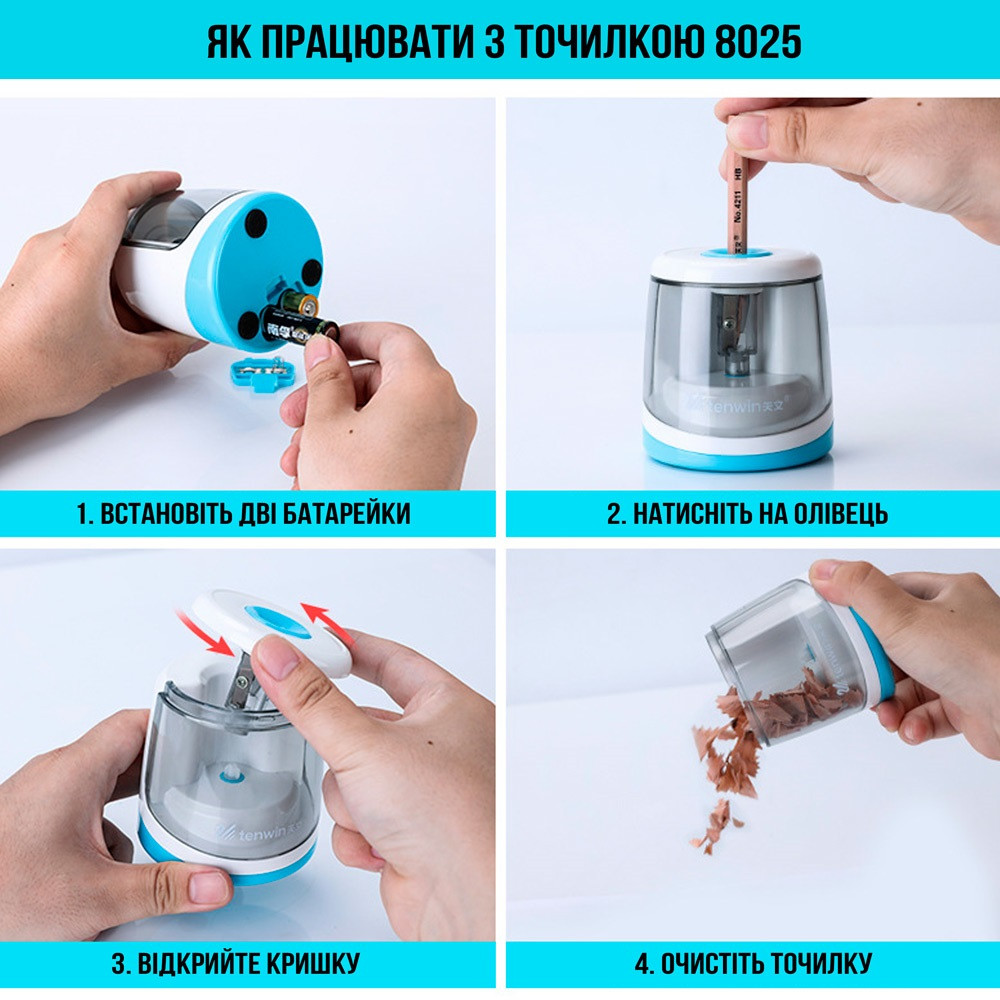 ЯК ПРАЦЮВАТИ З ТОЧИЛКОЮ 8025

No. 4211 HB

tenwin 天文

1. ВСТАНОВІТЬ ДВІ БАТАРЕЙКИ

2. НАТИСНІТЬ НА ОЛІВЕЦЬ

tenwin

3. ВІДКРИЙТЕ КРИШКУ

4. ОЧИСТІТЬ ТОЧИЛКУ