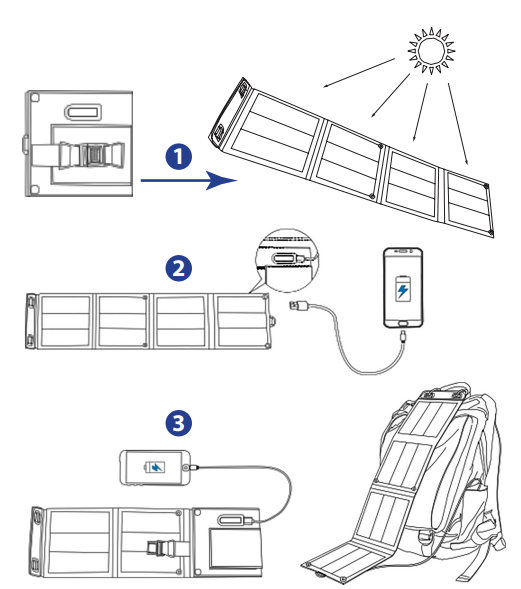 1

2

3