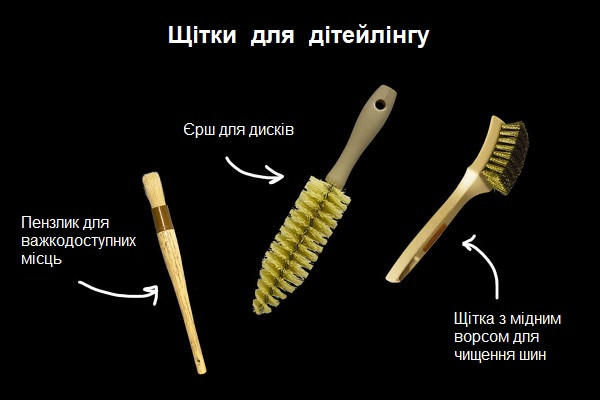 Щітки для дітейлінгу

Єрш для дисків

Пензлик для важкодоступних місць

Щітка з мідним ворсом для чищення шин