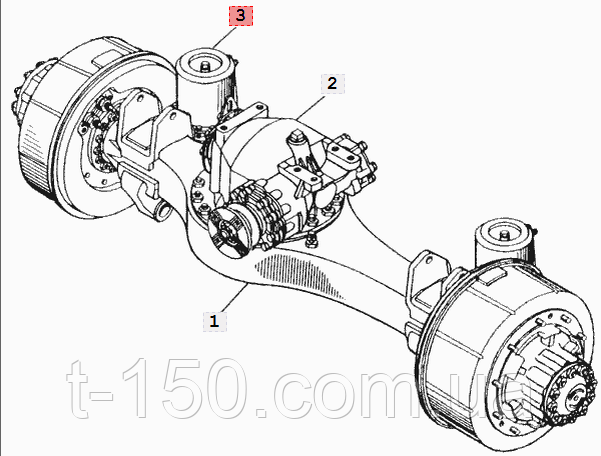 3
2
1
t-150.com.ua