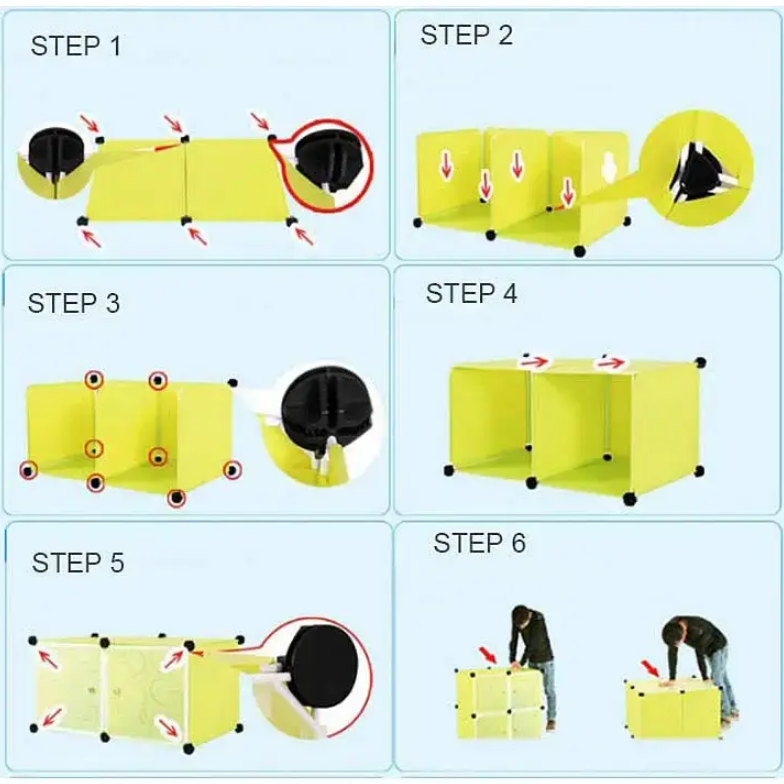 STEP 1

STEP 2

STEP 3

STEP 4

STEP 5

STEP 6