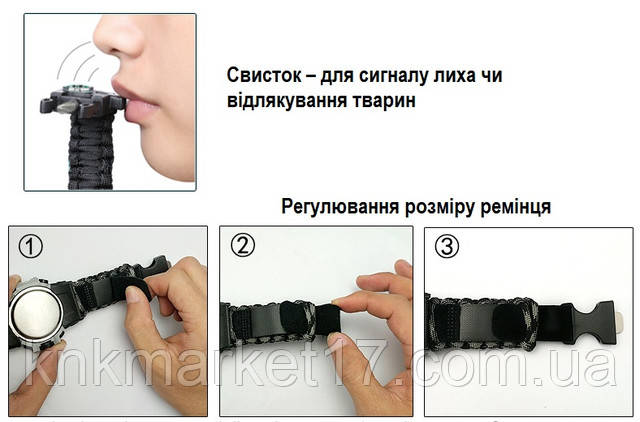 Свисток – для сигналу лиха чи відлякування тварин

Регулювання розміру ремінця

①

②

③

knkmarket17.com.ua