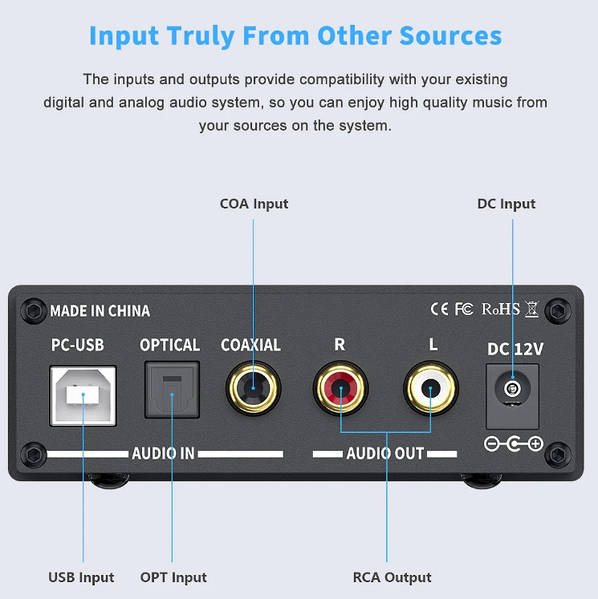 Input Truly From Other Sources

The inputs and outputs provide compatibility with your existing digital and analog audio system, so you can enjoy high quality music from your sources on the system.

COA Input

DC Input

MADE IN CHINA

CE FC RoHS

PC-USB

OPTICAL

COAXIAL

R

L

DC 12V

AUDIO IN

AUDIO OUT

USB Input

OPT Input

RCA Output