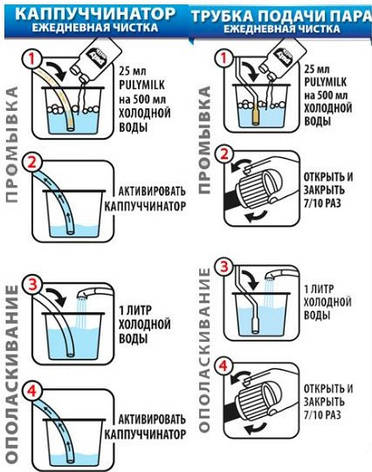 КАППУЧЧИНАТОР
ЕЖЕДНЕВНАЯ ЧИСТКА

ПРОМЫВКА

1
25 мл PULYMILK на 500 мл ХОЛОДНОЙ ВОДЫ

2
АКТИВИРОВАТЬ КАППУЧЧИНАТОР

ОПОЛАСКИВАНИЕ

3
1 ЛИТР ХОЛОДНОЙ ВОДЫ

4
АКТИВИРОВАТЬ КАППУЧЧИНАТОР

ТРУБКА ПОДАЧИ ПАРА
ЕЖЕДНЕВНАЯ ЧИСТКА

ПРОМЫВКА

1
25 мл PULYMILK на 500 мл ХОЛОДНОЙ ВОДЫ

2
ОТКРЫТЬ И ЗАКРЫТЬ 7/10 РАЗ

ОПОЛАСКИВАНИЕ

3
1 ЛИТР ХОЛОДНОЙ ВОДЫ

4
ОТКРЫТЬ И ЗАКРЫТЬ 7/10 РАЗ