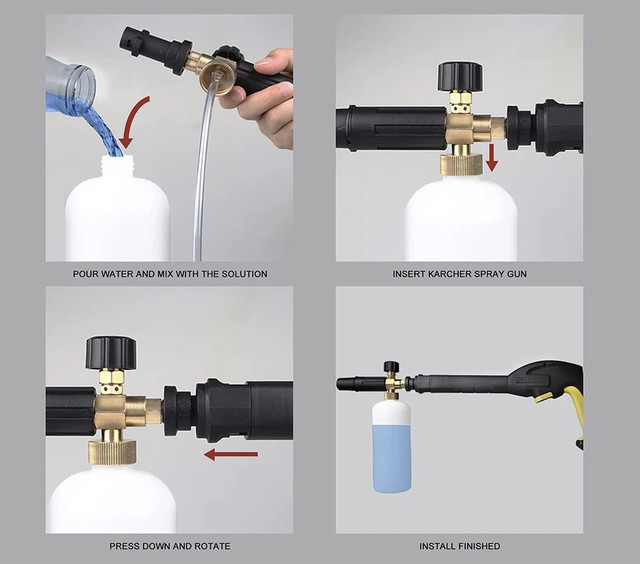 POUR WATER AND MIX WITH THE SOLUTION

INSERT KARCHER SPRAY GUN

PRESS DOWN AND ROTATE

INSTALL FINISHED