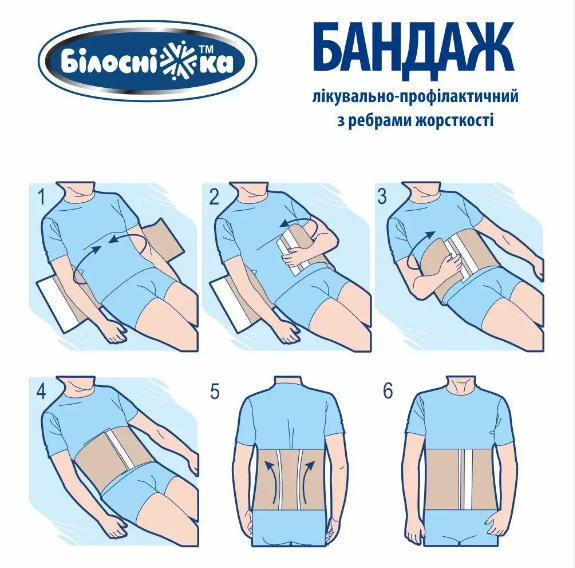 Білосніжка™

БАНДАЖ
лікувально-профілактичний
з ребрами жорсткості

1

2

3

4

5

6