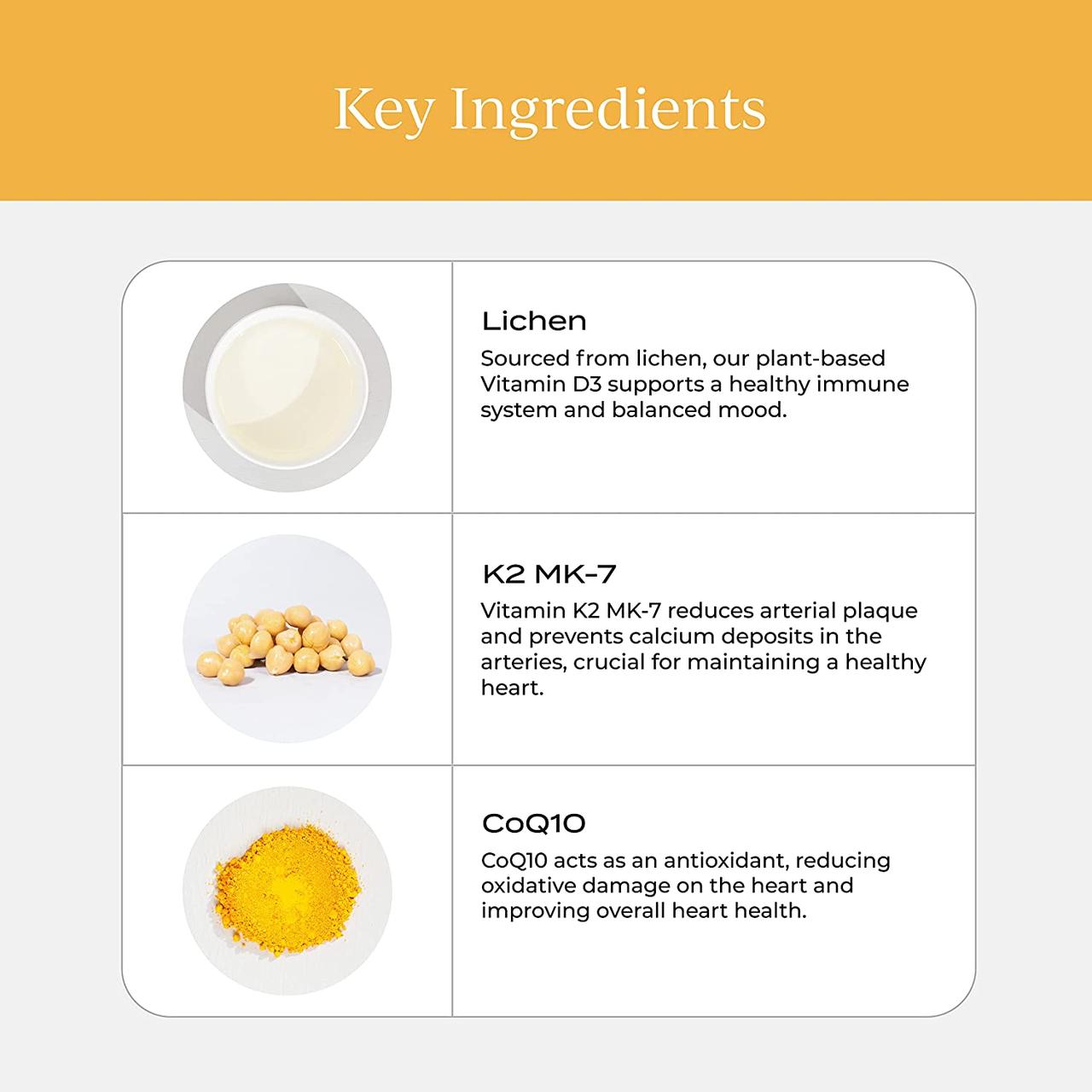 Key Ingredients

Lichen
Sourced from lichen, our plant-based Vitamin D3 supports a healthy immune system and balanced mood.

K2 MK-7
Vitamin K2 MK-7 reduces arterial plaque and prevents calcium deposits in the arteries, crucial for maintaining a healthy heart.

CoQ10
CoQ10 acts as an antioxidant, reducing oxidative damage on the heart and improving overall heart health.