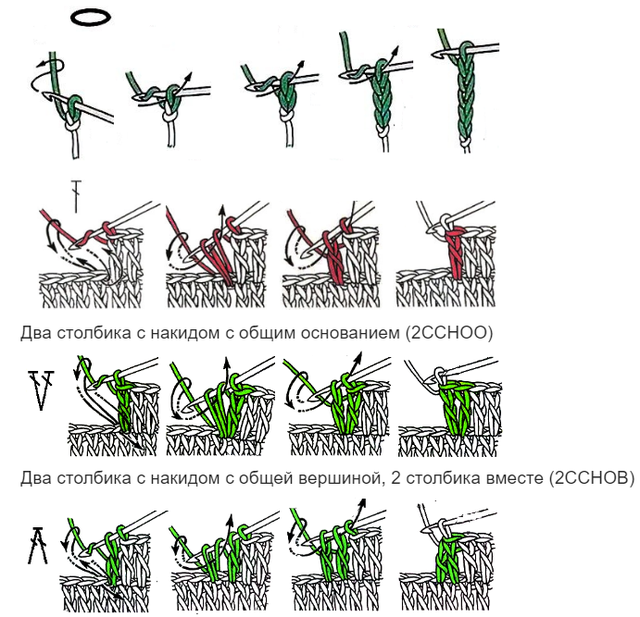 Два столбика с накидом с общим основанием (2ССНОО)

Два столбика с накидом с общей вершиной, 2 столбика вместе (2ССНОВ)