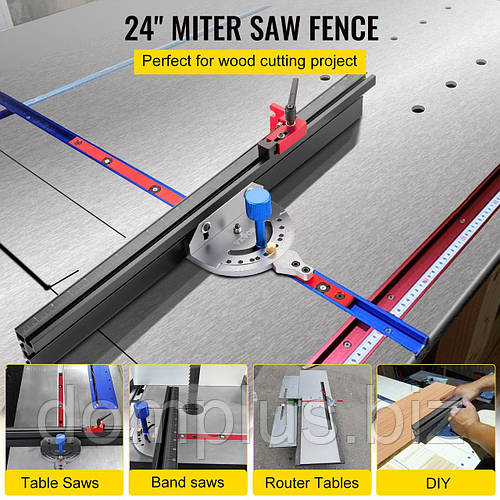 24" MITER SAW FENCE

Perfect for wood cutting project

domplus.biz

Table Saws

Band saws

Router Tables

DIY